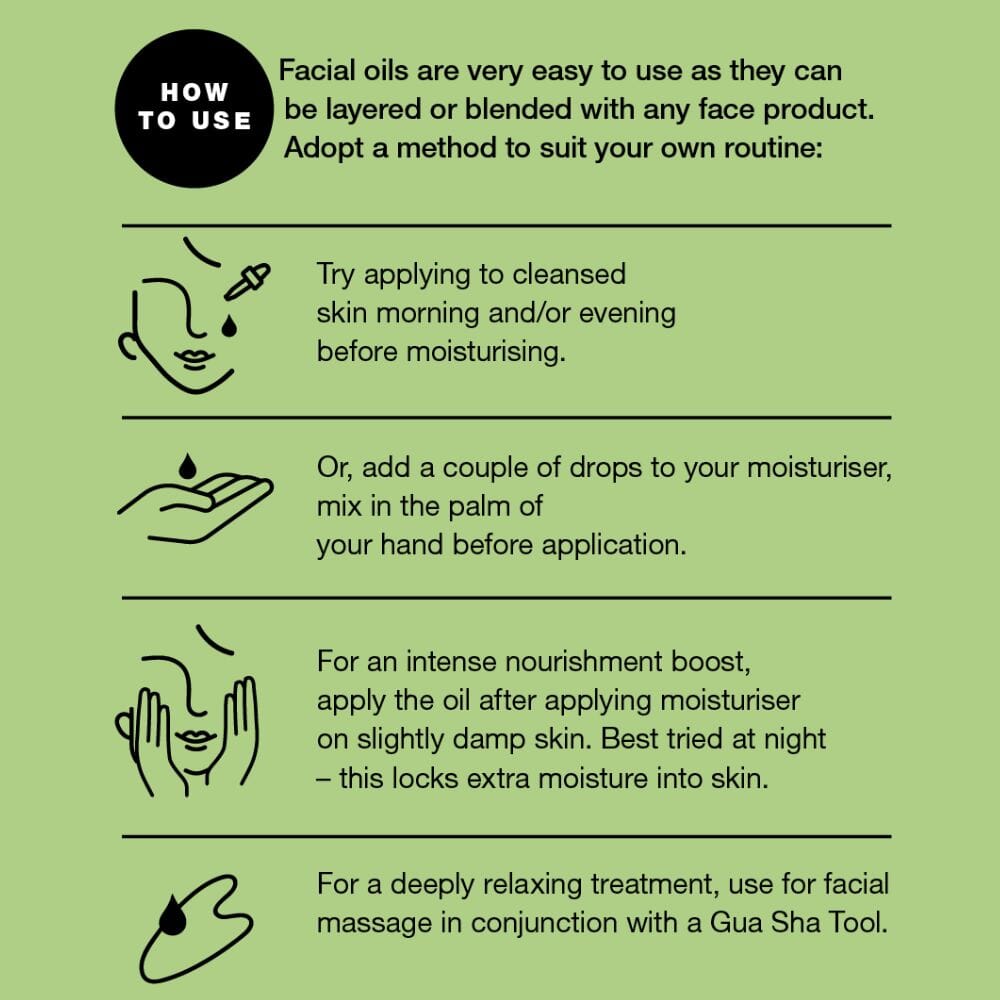 HOW TO USE

Facial oils are very easy to use as they can be layered or blended with any face product. Adopt a method to suit your own routine:

Try applying to cleansed skin morning and/or evening before moisturising.

Or, add a couple of drops to your moisturiser, mix in the palm of your hand before application.

For an intense nourishment boost, apply the oil after applying moisturiser on slightly damp skin. Best tried at night – this locks extra moisture into skin.

For a deeply relaxing treatment, use for facial massage in conjunction with a Gua Sha Tool.